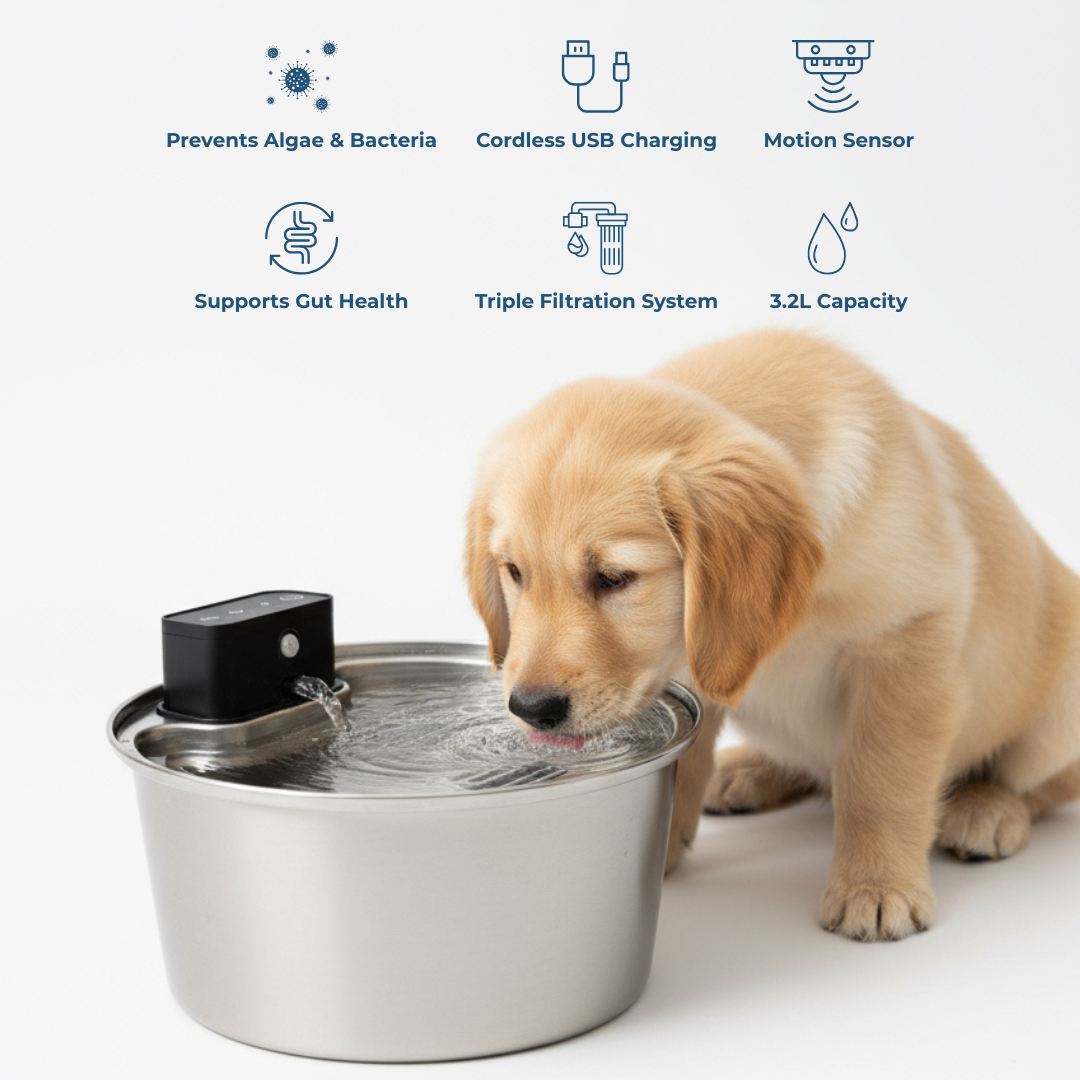 Prevents Algae & Bacteria

Cordless USB Charging

Motion Sensor

Supports Gut Health

Triple Filtration System

3.2L Capacity