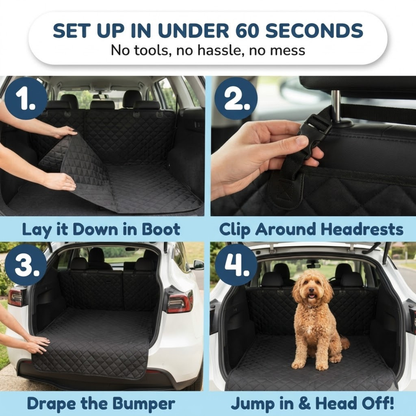 SET UP IN UNDER 60 SECONDS
No tools, no hassle, no mess

1.
Lay it Down in Boot

2.
Clip Around Headrests

3.
Drape the Bumper

4.
Jump in & Head Off!